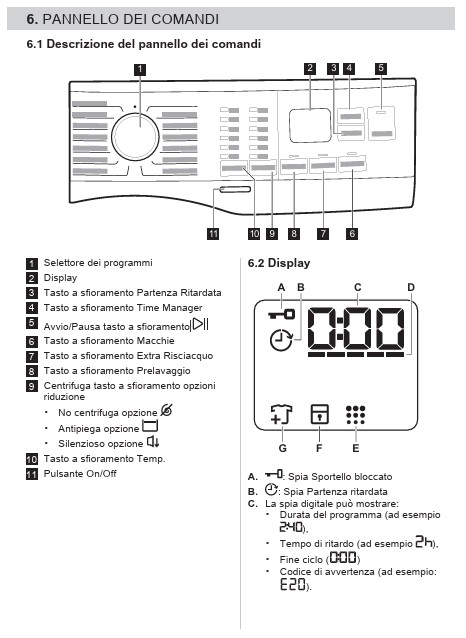 6. PANNELLO DEI COMANDI

6.1 Descrizione del pannello dei comandi

1 2 3 4 5

11 10 9 8 7 6

1 Selettore dei programmi
2 Display
3 Tasto a sfioramento Partenza Ritardata
4 Tasto a sfioramento Time Manager
5 Avvio/Pausa tasto a sfioramento
6 Tasto a sfioramento Macchie
7 Tasto a sfioramento Extra Risciacquo
8 Tasto a sfioramento Prelavaggio
9 Centrifuga tasto a sfioramento opzioni riduzione
• No centrifuga opzione
• Antipiega opzione
• Silenzioso opzione
10 Tasto a sfioramento Temp.
11 Pulsante On/Off

6.2 Display

A B C D

0:00

G F E

A. : Spia Sportello bloccato
B. : Spia Partenza ritardata
C. La spia digitale può mostrare:
• Durata del programma (ad esempio 2:40).
• Tempo di ritardo (ad esempio 2h).
• Fine ciclo (0:00)
• Codice di avvertenza (ad esempio: E20).