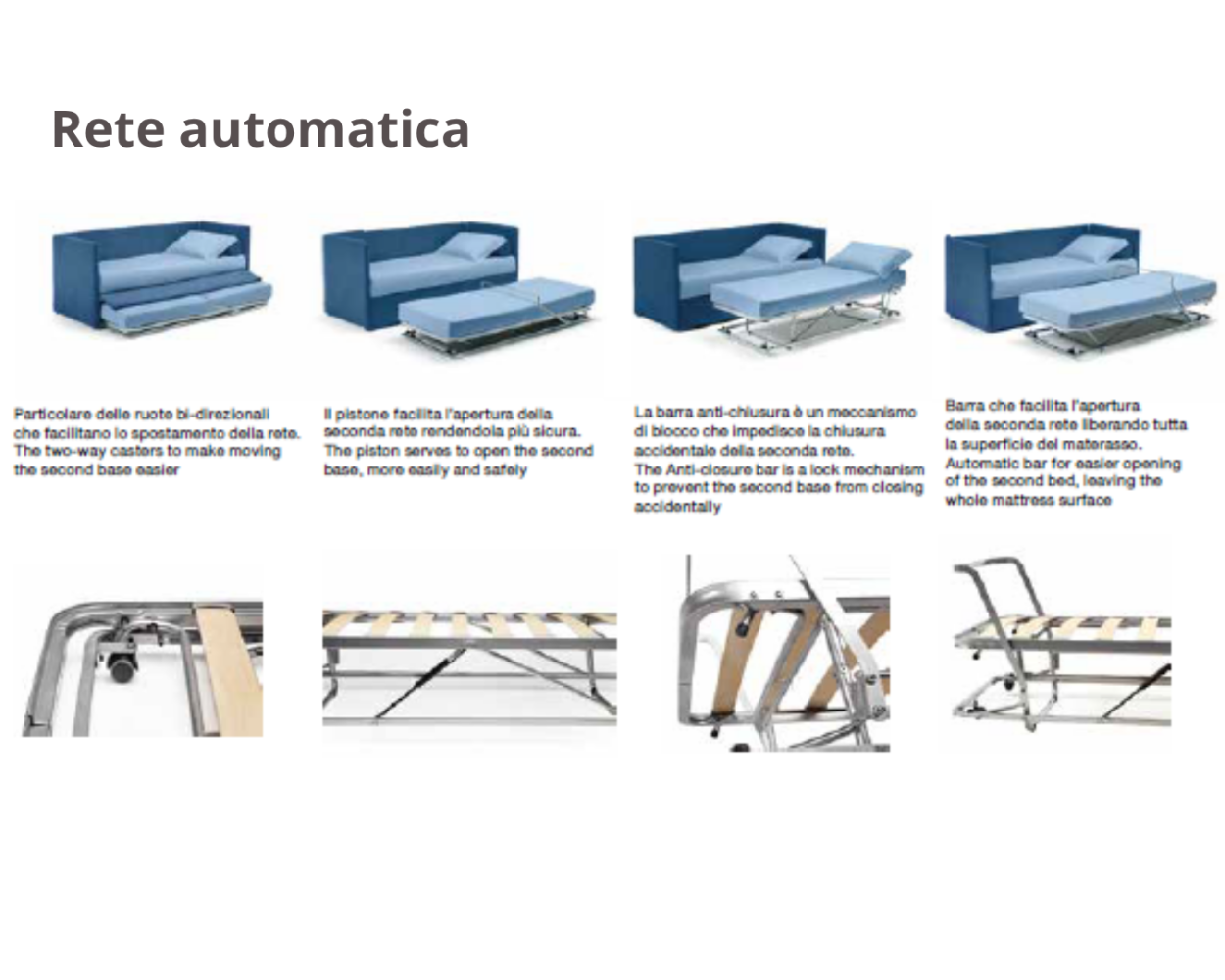 Rete automatica

Particolare delle ruote bi-direzionali che facilitano lo spostamento della rete.
The two-way casters to make moving the second base easier

Il pistone facilita l'apertura della seconda rete rendendola più sicura.
The piston serves to open the second base, more easily and safely

La barra anti-chiusura è un meccanismo di blocco che impedisce la chiusura accidentale della seconda rete.
The Anti-closure bar is a lock mechanism to prevent the second base from closing accidentally

Barra che facilita l'apertura della seconda rete liberando tutta la superficie del materasso.
Automatic bar for easier opening of the second bed, leaving the whole mattress surface