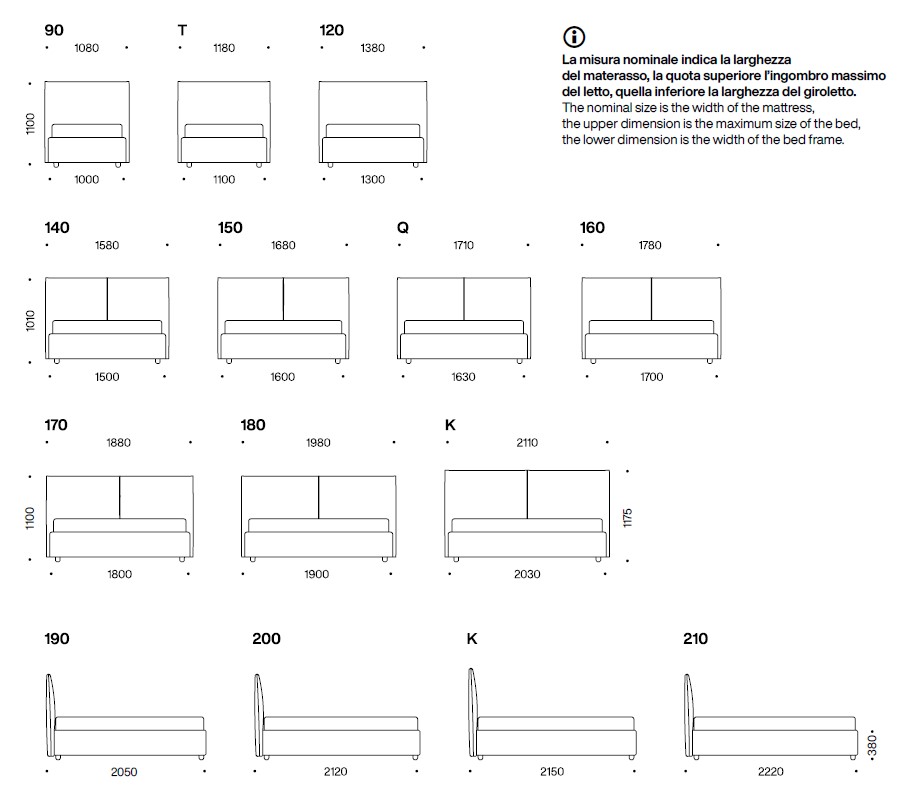 90
1080
1100
1000

T
1180
1100

120
1380
1300

La misura nominale indica la larghezza del materasso, la quota superiore l'ingombro massimo del letto, quella inferiore la larghezza del giroletto.
The nominal size is the width of the mattress, the upper dimension is the maximum size of the bed, the lower dimension is the width of the bed frame.

140
1580
1010
1500

150
1680
1600

Q
1710
1630

160
1780
1700

170
1880
1100
1800

180
1980
1900

K
2110
1175
2030

190
2050

200
2120

K
2150

210
2220
380