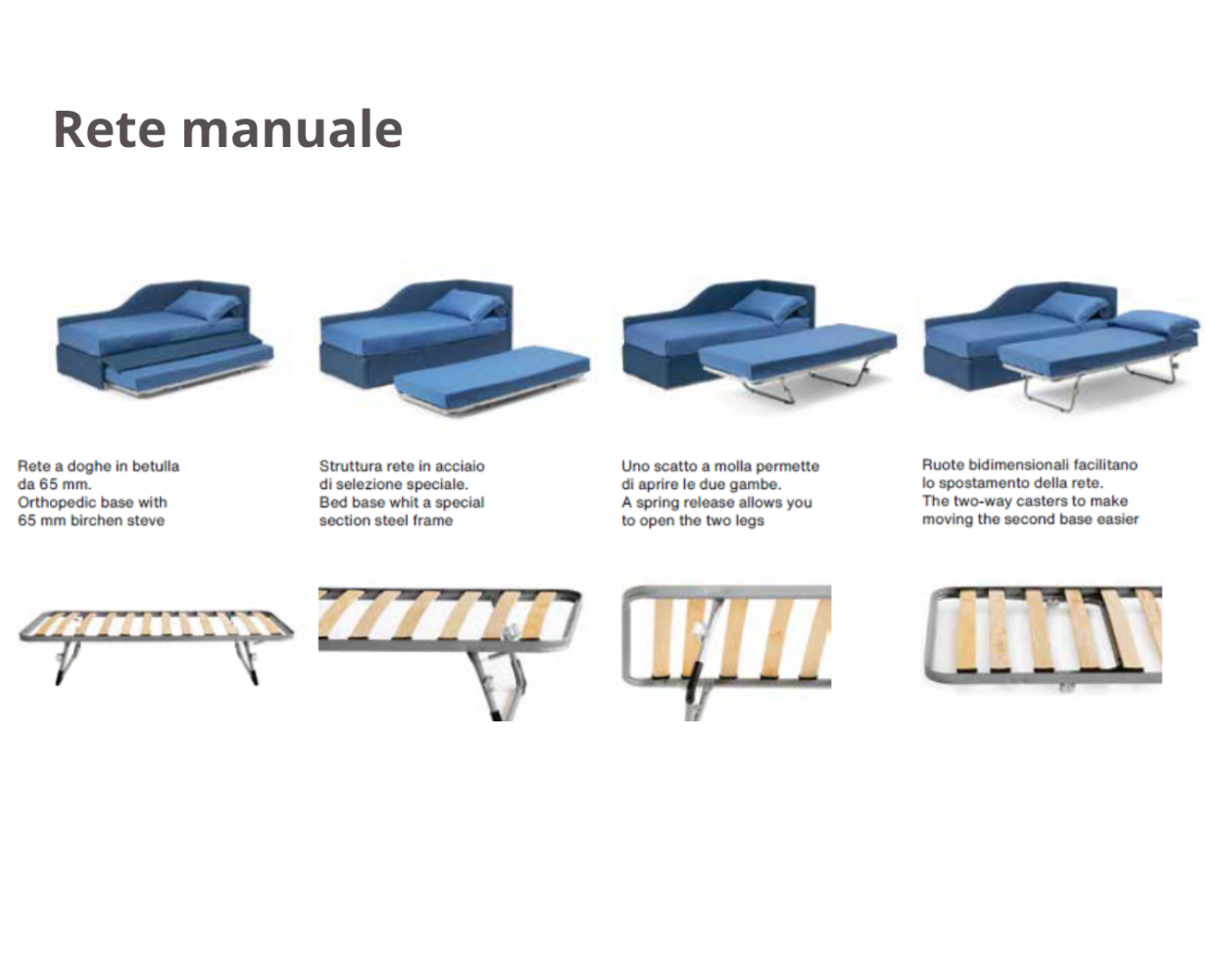 Rete manuale

Rete a doghe in betulla da 65 mm. Orthopedic base with 65 mm birchen steve

Struttura rete in acciaio di selezione speciale. Bed base whit a special section steel frame

Uno scatto a molla permette di aprire le due gambe. A spring release allows you to open the two legs

Ruote bidimensionali facilitano lo spostamento della rete. The two-way casters to make moving the second base easier